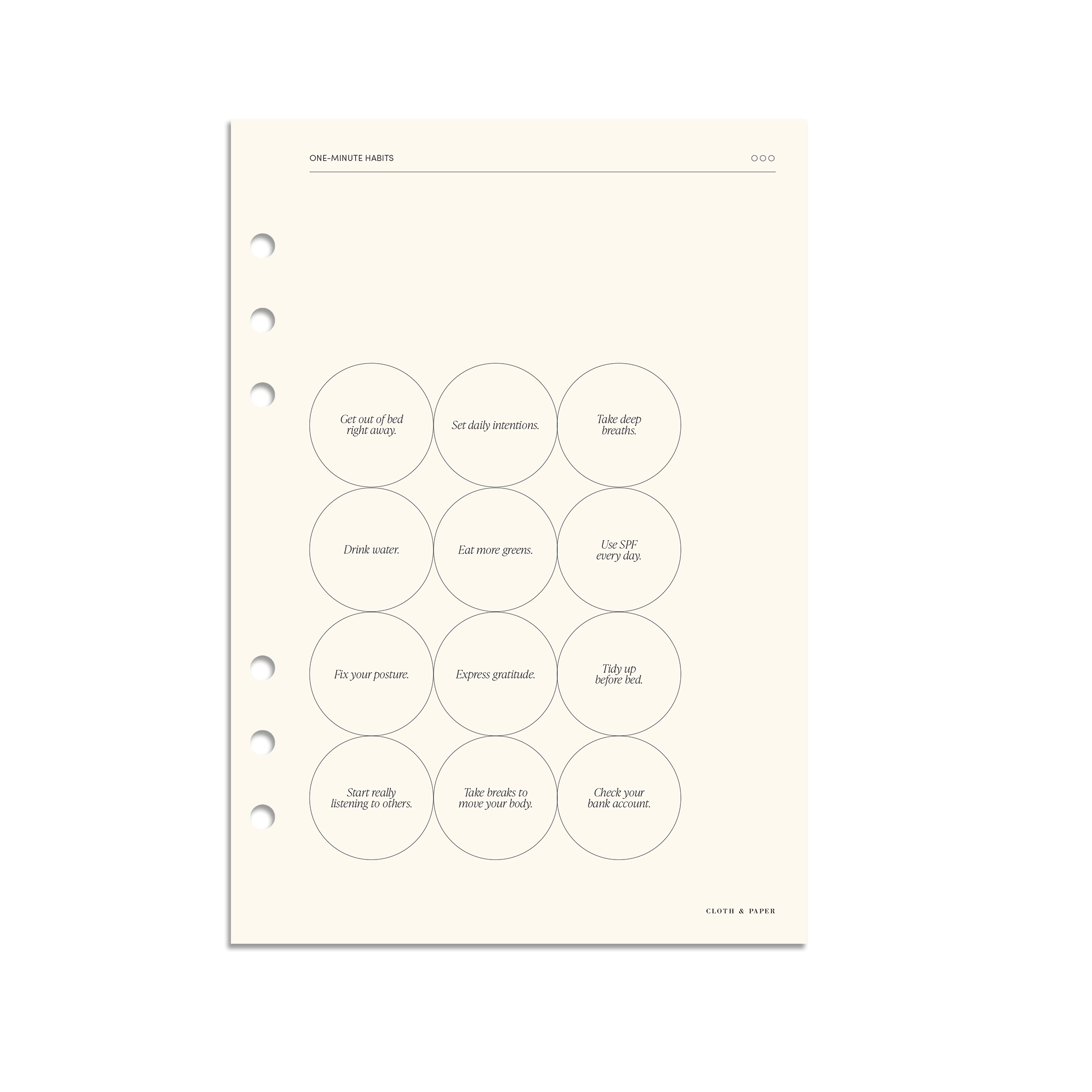 ONE-MINUTE HABITS

Get out of bed right away.

Set daily intentions.

Take deep breaths.

Drink water.

Eat more greens.

Use SPF every day.

Fix your posture.

Express gratitude.

Tidy up before bed.

Start really listening to others.

Take breaks to move your body.

Check your bank account.

CLOTH & PAPER